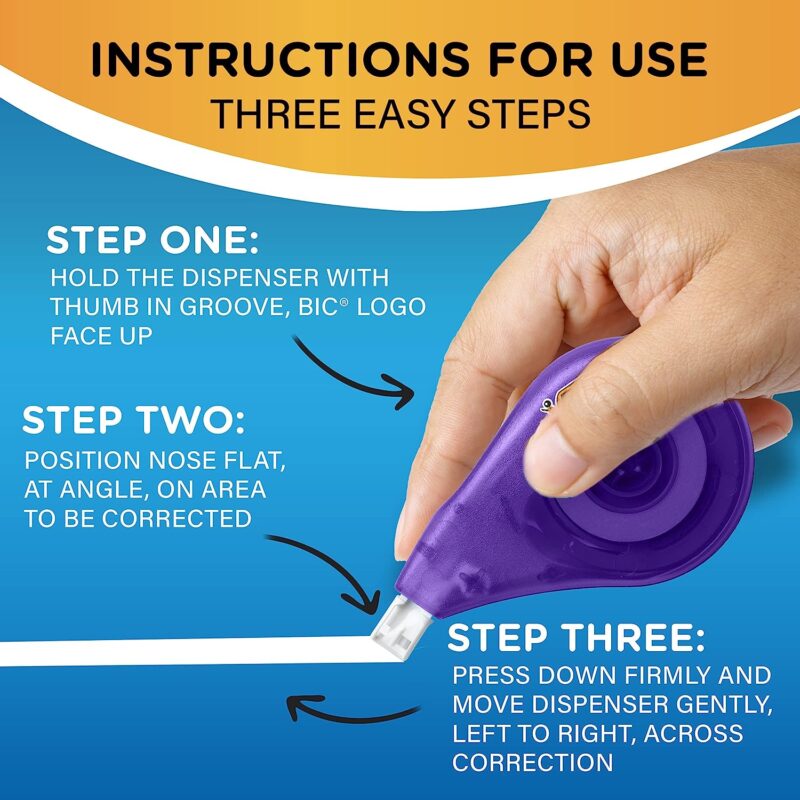 INSTRUCTIONS FOR USE
THREE EASY STEPS

STEP ONE:
HOLD THE DISPENSER WITH THUMB IN GROOVE, BIC® LOGO FACE UP

STEP TWO:
POSITION NOSE FLAT, AT ANGLE, ON AREA TO BE CORRECTED

STEP THREE:
PRESS DOWN FIRMLY AND MOVE DISPENSER GENTLY, LEFT TO RIGHT, ACROSS CORRECTION